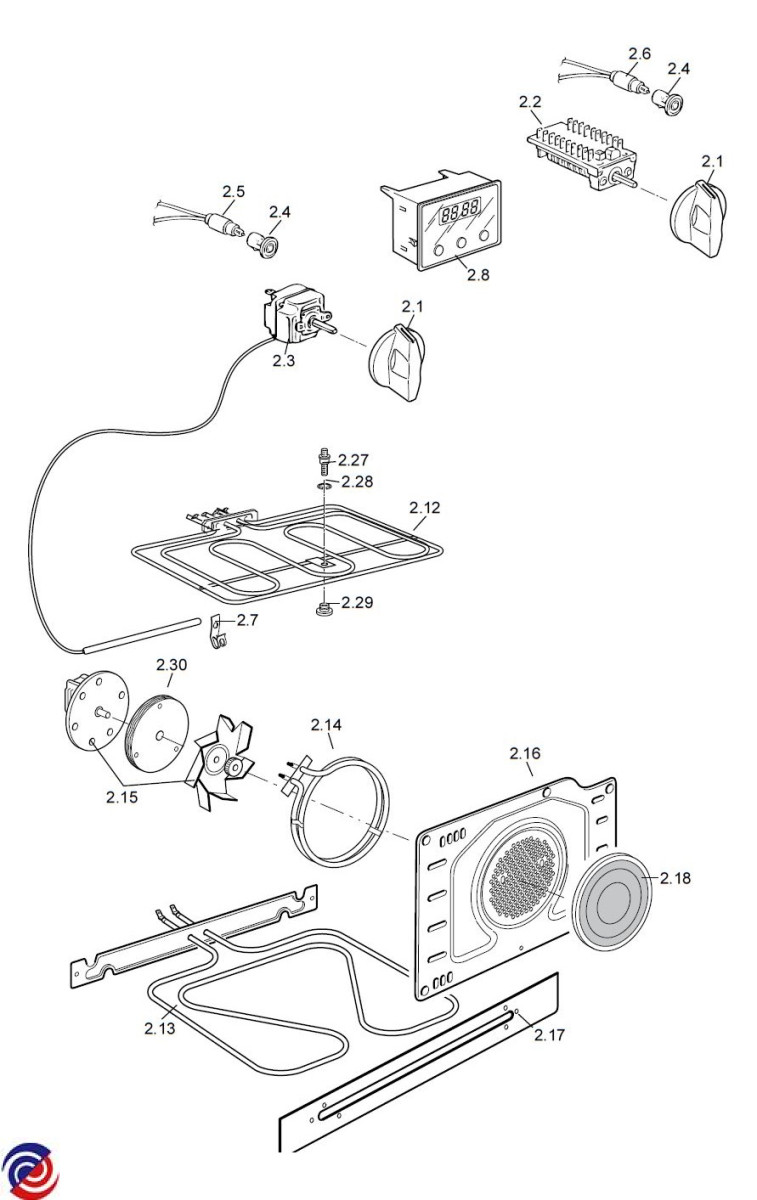 2.6
2.4
2.2
2.1
2.5
2.4
88:88
2.8
2.1
2.3
2.27
2.28
2.12
2.29
2.7
2.30
2.14
2.16
2.15
2.18
2.13
2.17